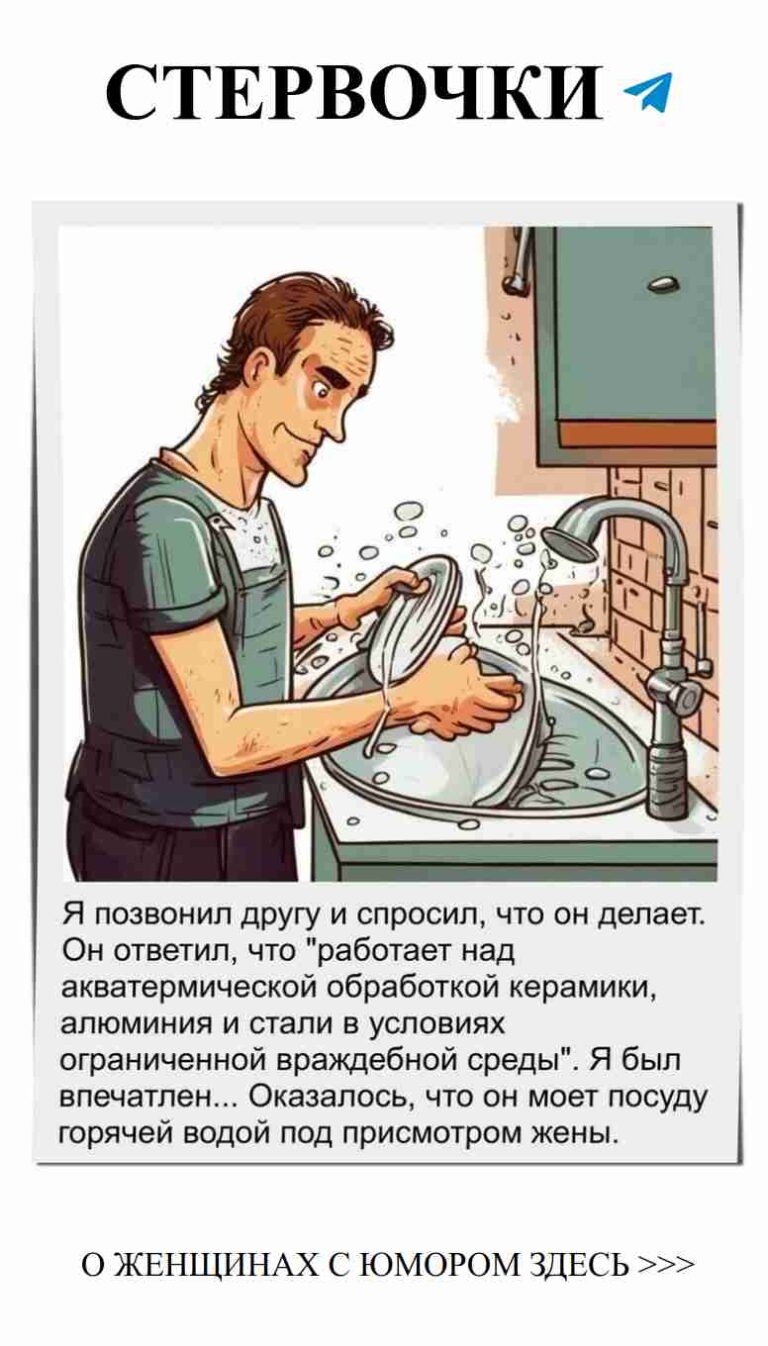 СТЕРВОЧКИ

Я позвонил другу и спросил, что он делает. Он ответил, что "работает над акватермической обработкой керамики, алюминия и стали в условиях ограниченной враждебной среды". Я был впечатлен... Оказалось, что он моет посуду горячей водой под присмотром жены.

О ЖЕНЩИНАХ С ЮМОРОМ ЗДЕСЬ >>>